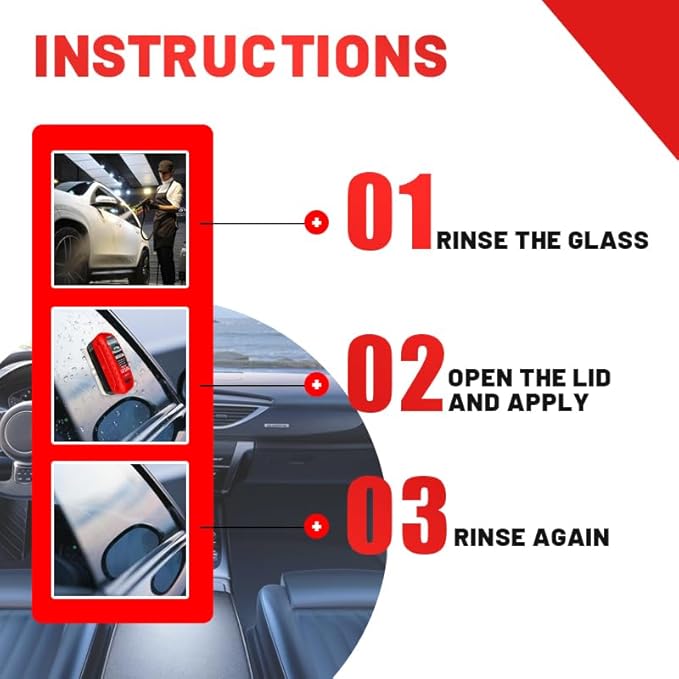 INSTRUCTIONS

01 RINSE THE GLASS

02 OPEN THE LID AND APPLY

03 RINSE AGAIN